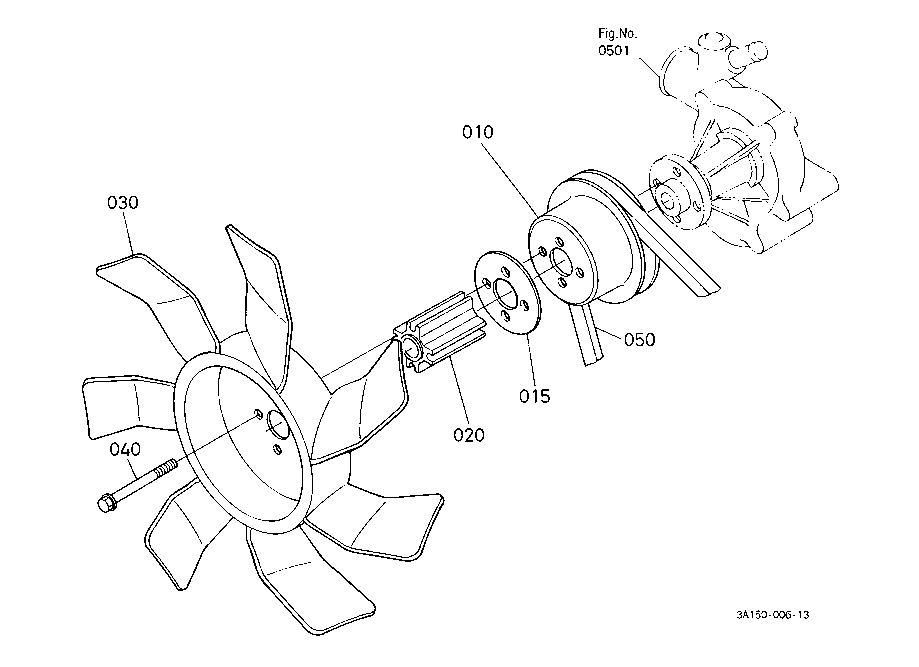 Fig.No.
0501

010

030

050

015

020

040

3A150-006-13